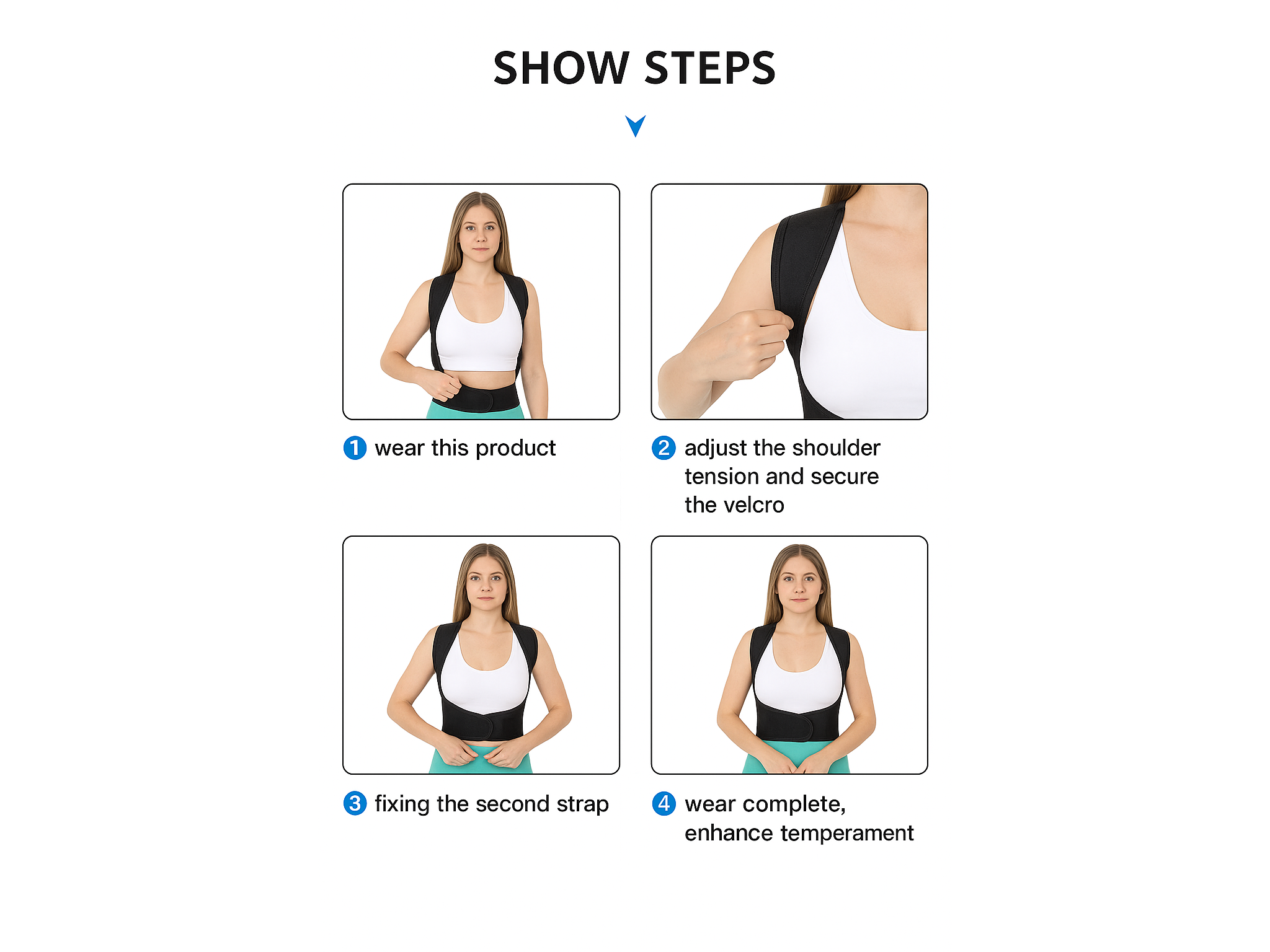 SHOW STEPS

1 wear this product

2 adjust the shoulder tension and secure the velcro

3 fixing the second strap

4 wear complete, enhance temperament